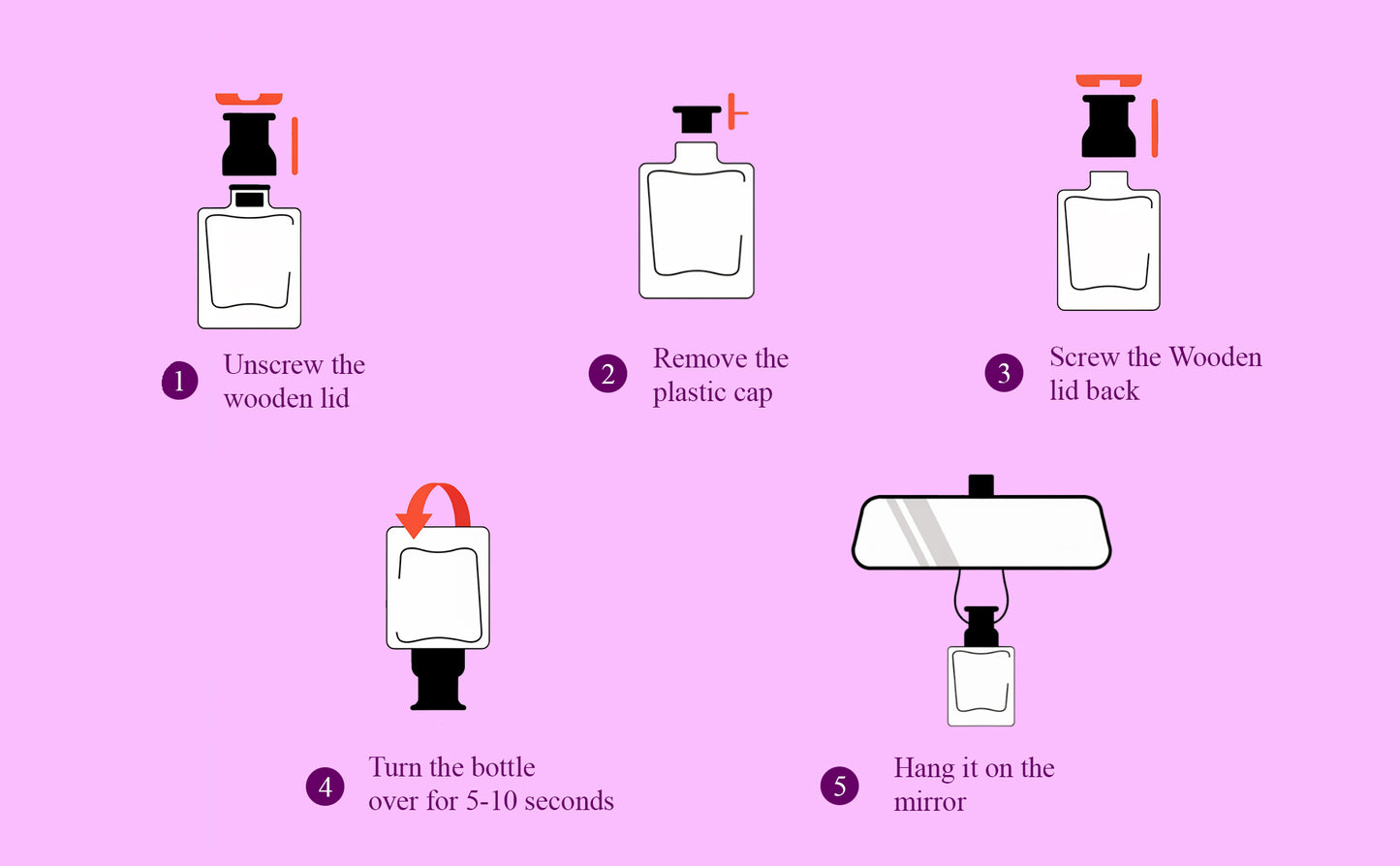 1 Unscrew the wooden lid

2 Remove the plastic cap

3 Screw the Wooden lid back

4 Turn the bottle over for 5-10 seconds

5 Hang it on the mirror